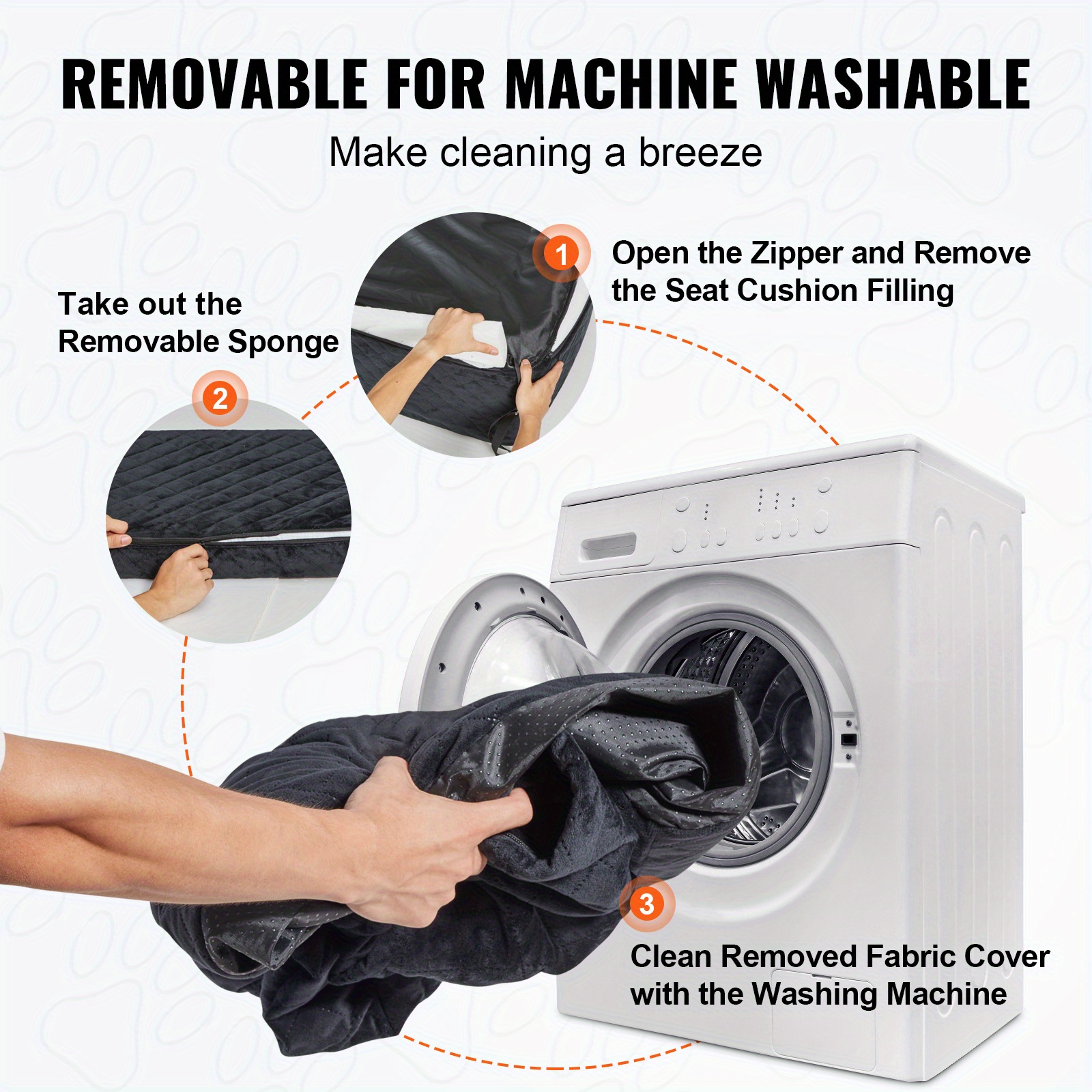 REMOVABLE FOR MACHINE WASHABLE

Make cleaning a breeze

1

Open the Zipper and Remove the Seat Cushion Filling

Take out the Removable Sponge

2

3

Clean Removed Fabric Cover with the Washing Machine